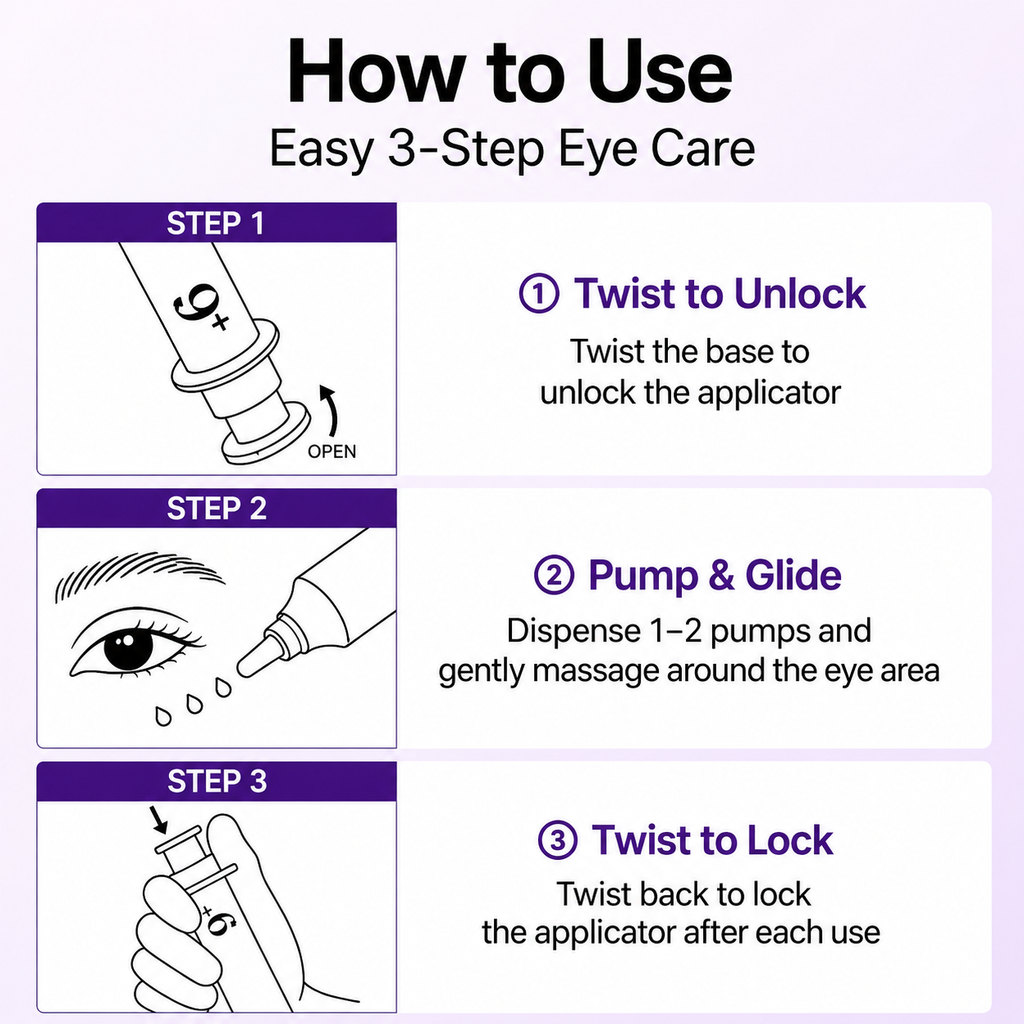 How to Use

Easy 3-Step Eye Care

STEP 1

9+

OPEN

① Twist to Unlock

Twist the base to unlock the applicator

STEP 2

② Pump & Glide

Dispense 1–2 pumps and gently massage around the eye area

STEP 3

9+

③ Twist to Lock

Twist back to lock the applicator after each use